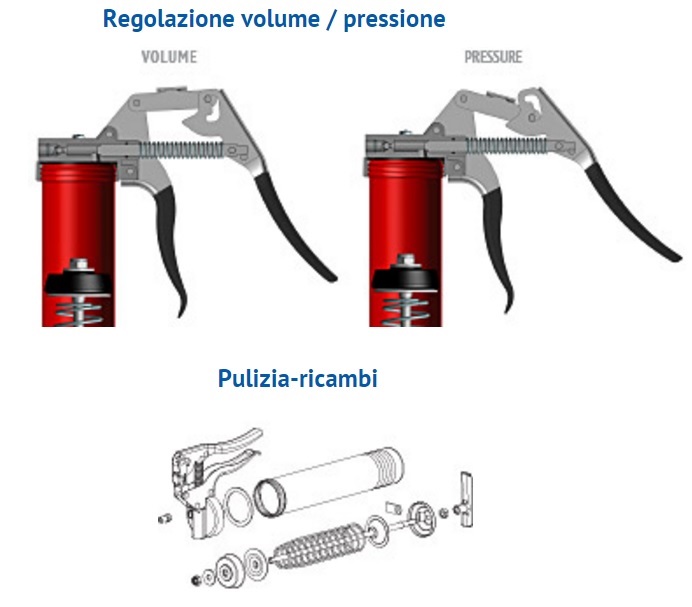 Regolazione volume / pressione

VOLUME

PRESSURE

Pulizia-ricambi